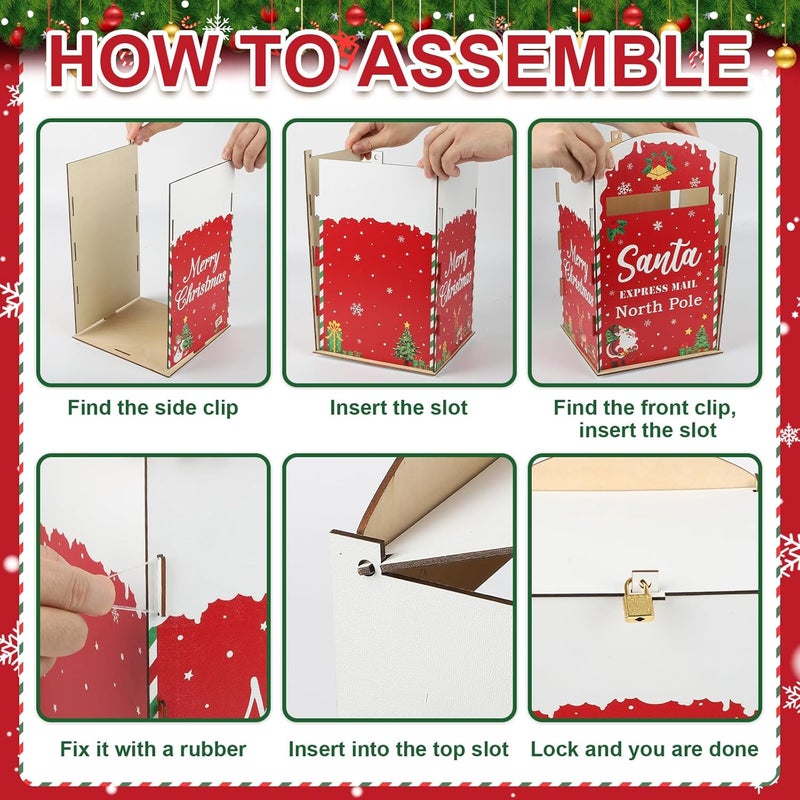 HOW TO ASSEMBLE

Merry Christmas

Find the side clip

Merry Christmas

Insert the slot

Merry Christmas

Santa
EXPRESS MAIL
North Pole

Find the front clip, insert the slot

Fix it with a rubber

Insert into the top slot

Lock and you are done